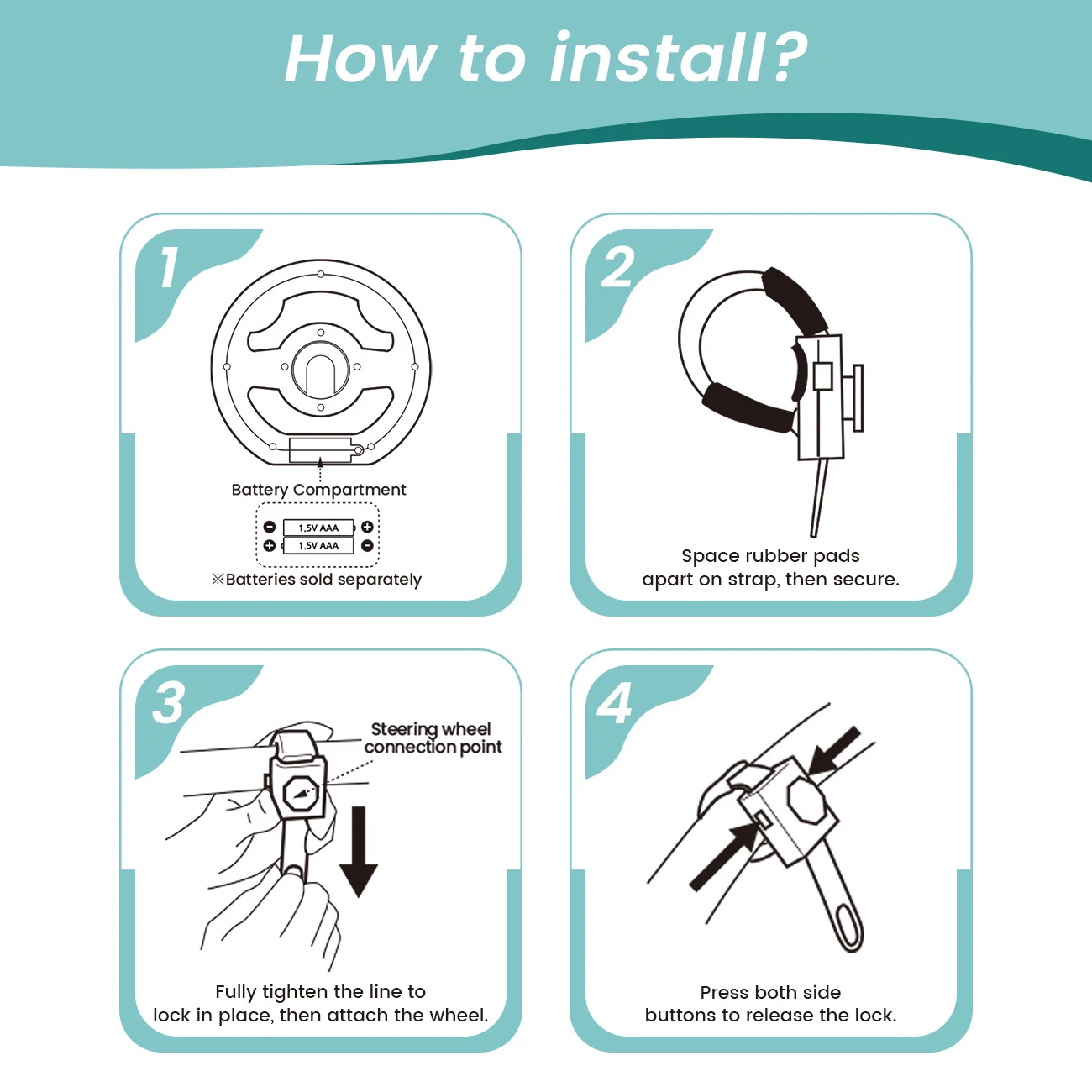 How to install?

1

Battery Compartment

1.5V AAA

1.5V AAA

※Batteries sold separately

2

Space rubber pads apart on strap, then secure.

3

Steering wheel connection point

Fully tighten the line to lock in place, then attach the wheel.

4

Press both side buttons to release the lock.